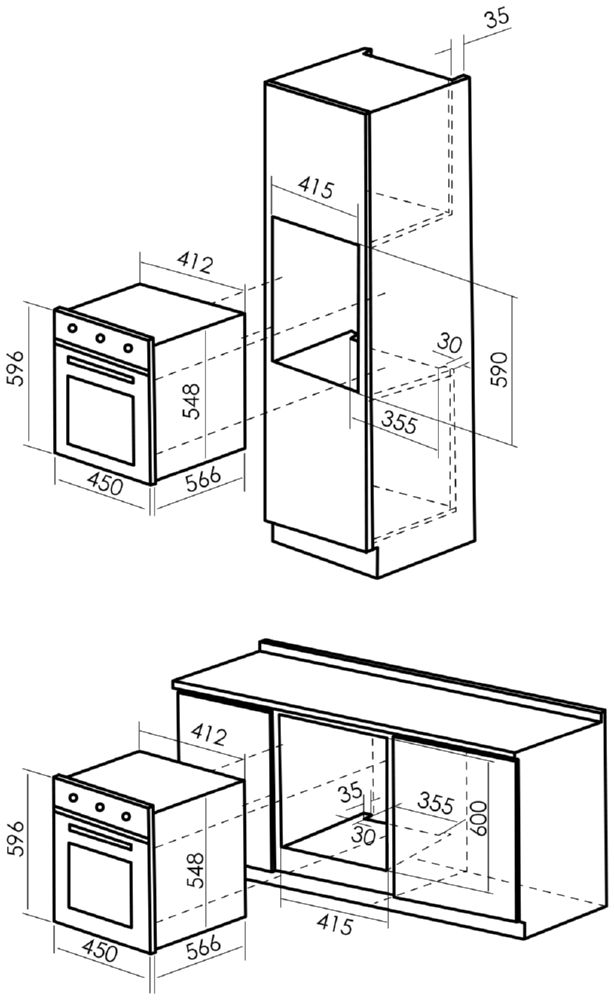 35
415
412
596
548
30
590
355
450
566

412
596
35
355
600
30
548
415
450
566